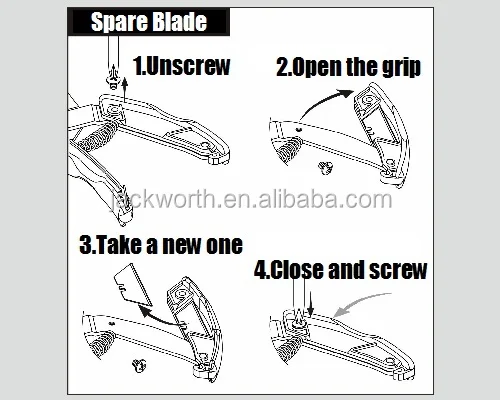 Spare Blade

1.Unscrew

2.Open the grip

jackworth.en.alibaba.com

3.Take a new one

4.Close and screw