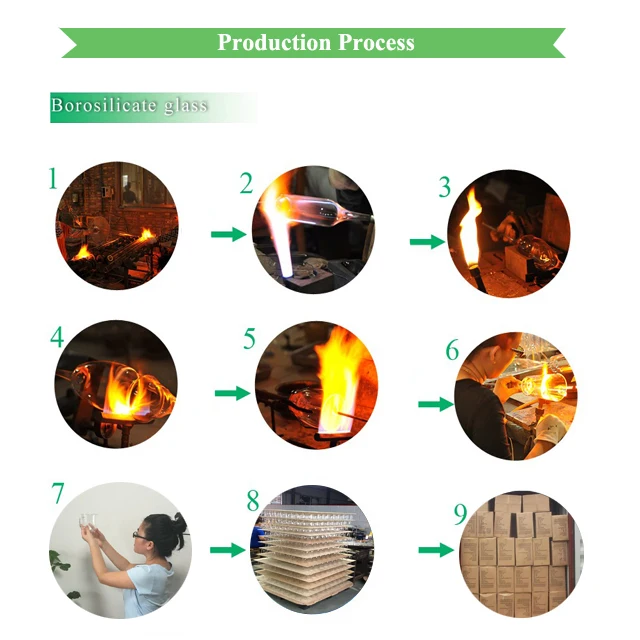 Production Process

Borosilicate glass

1

2

3

4

5

6

7

8

9