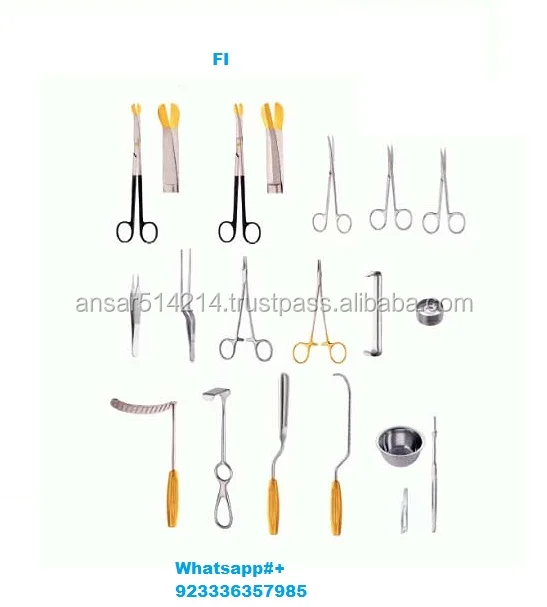 FI

ansar514214.trustpass.alibaba.com

Whatsapp#+
923336357985