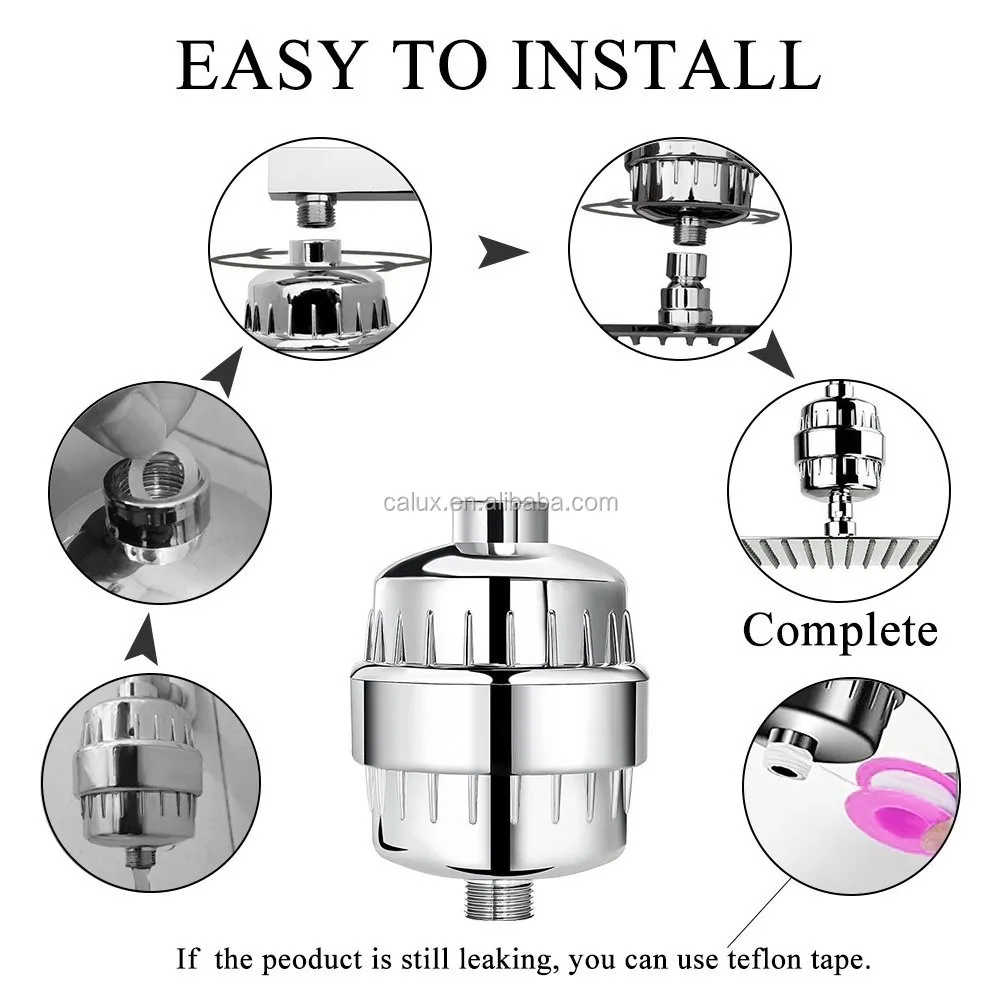 EASY TO INSTALL

calux.en.alibaba.com

Complete

If the peoduct is still leaking, you can use teflon tape.