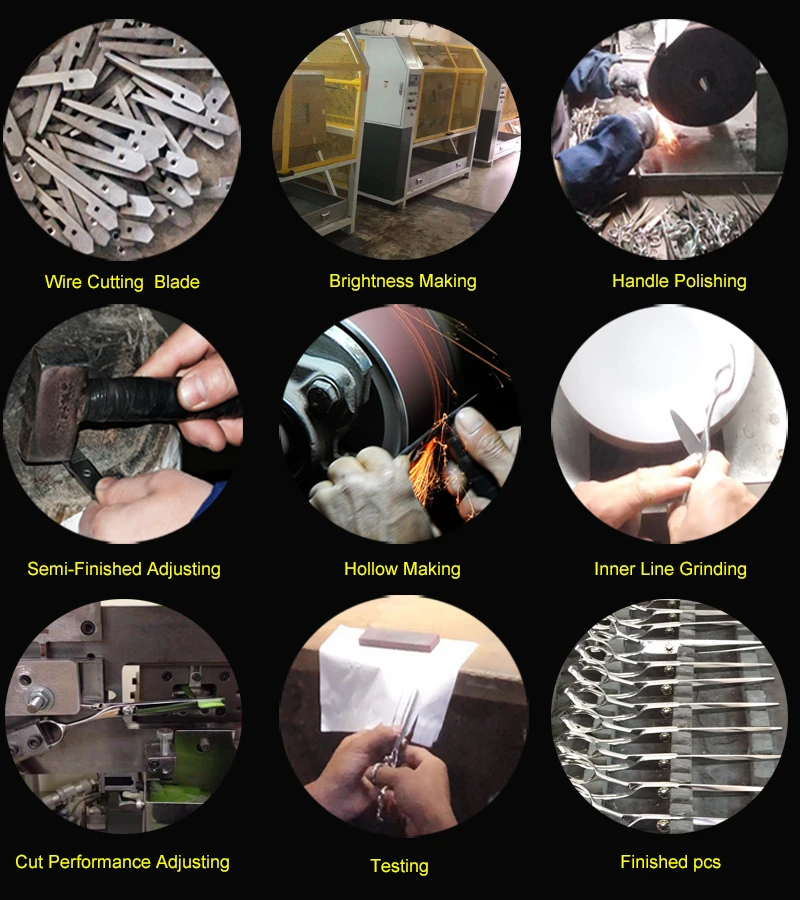 Wire Cutting  Blade

Brightness Making

Handle Polishing

Semi-Finished Adjusting

Hollow Making

Inner Line Grinding

Cut Performance Adjusting

Testing

Finished pcs