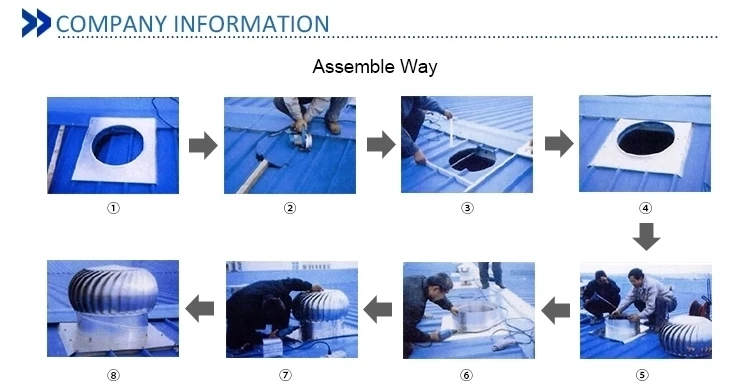 COMPANY INFORMATION

Assemble Way

①

②

③

④

⑧

⑦

⑥

⑤