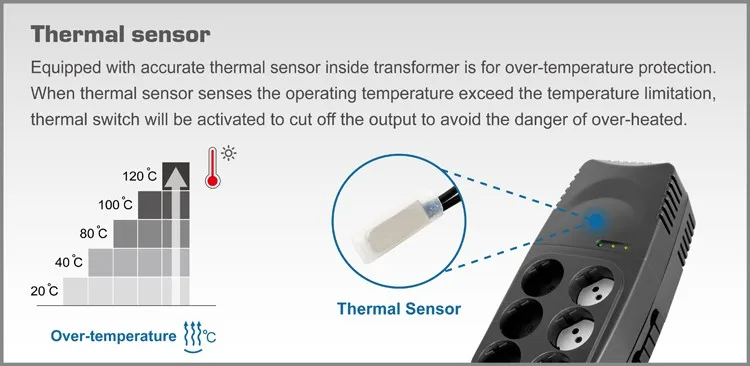 Thermal sensor

Equipped with accurate thermal sensor inside transformer is for over-temperature protection. When thermal sensor senses the operating temperature exceed the temperature limitation, thermal switch will be activated to cut off the output to avoid the danger of over-heated.

120°C

100°C

80°C

40°C

20°C

Over-temperature °C

Thermal Sensor