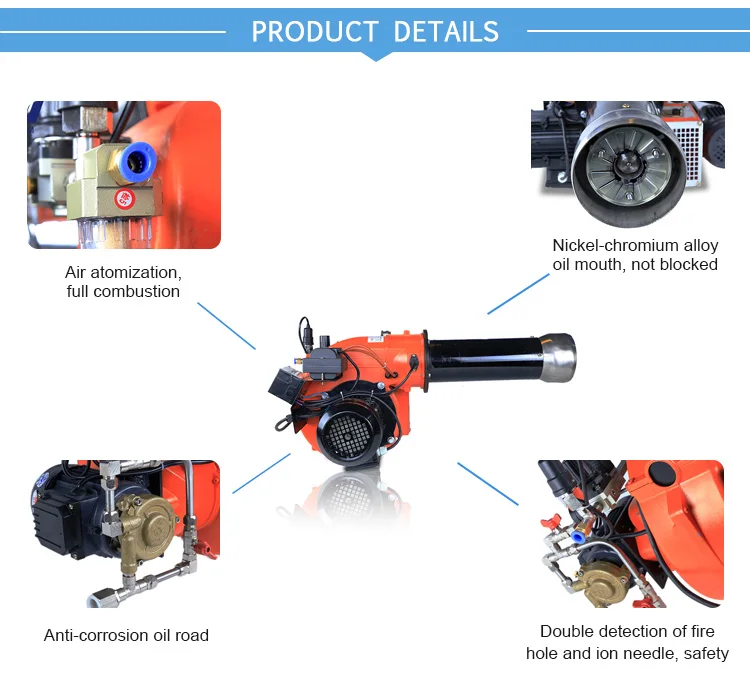 PRODUCT DETAILS

Air atomization, full combustion

Nickel-chromium alloy oil mouth, not blocked

Anti-corrosion oil road

Double detection of fire hole and ion needle, safety