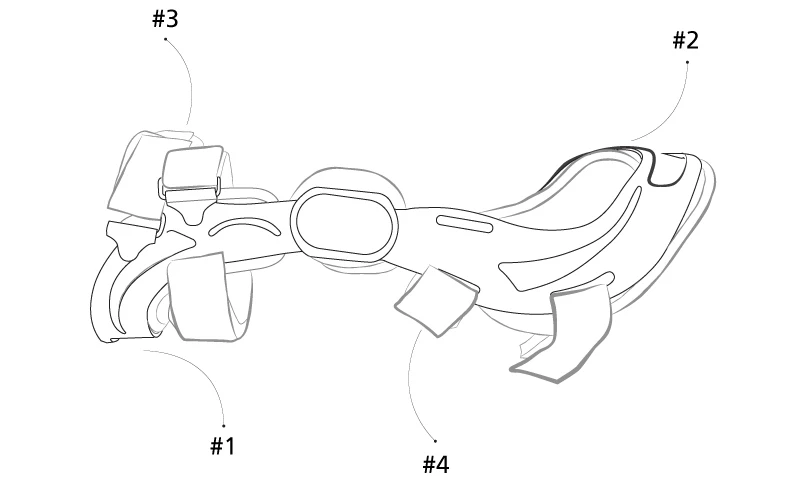 #3

#2

#1

#4