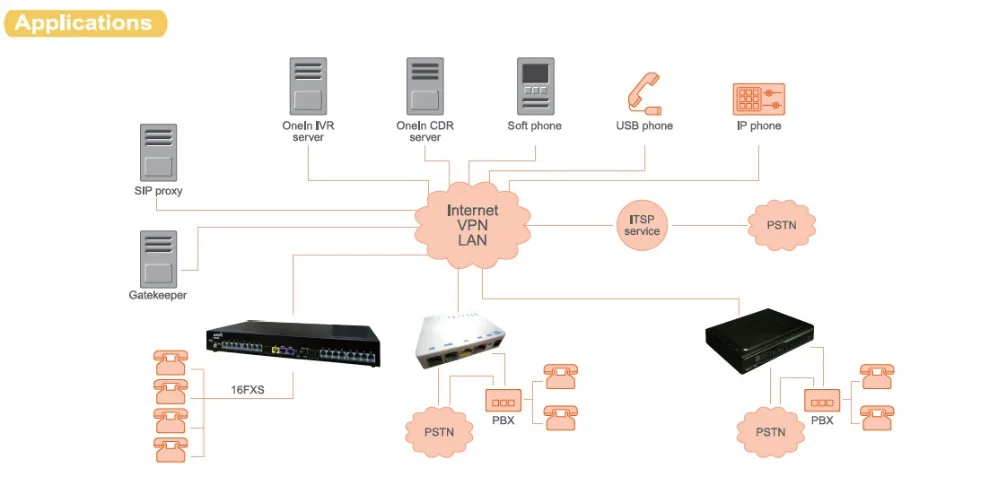 Applications

OneIn IVR server

OneIn CDR server

Soft phone

USB phone

IP phone

SIP proxy

Internet VPN LAN

ITSP service

PSTN

Gatekeeper

16FXS

PSTN

PBX

PSTN

PBX