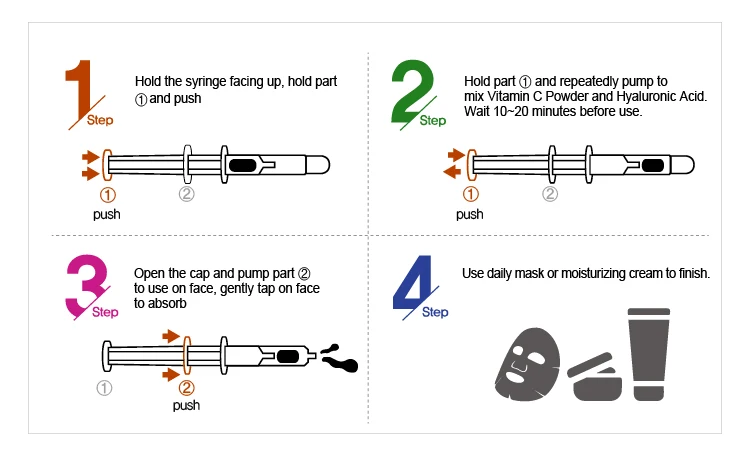 1 Step

Hold the syringe facing up, hold part ① and push

① push
②

2 Step

Hold part ① and repeatedly pump to mix Vitamin C Powder and Hyaluronic Acid. Wait 10~20 minutes before use.

① push
②

3 Step

Open the cap and pump part ② to use on face, gently tap on face to absorb

①
② push

4 Step

Use daily mask or moisturizing cream to finish.