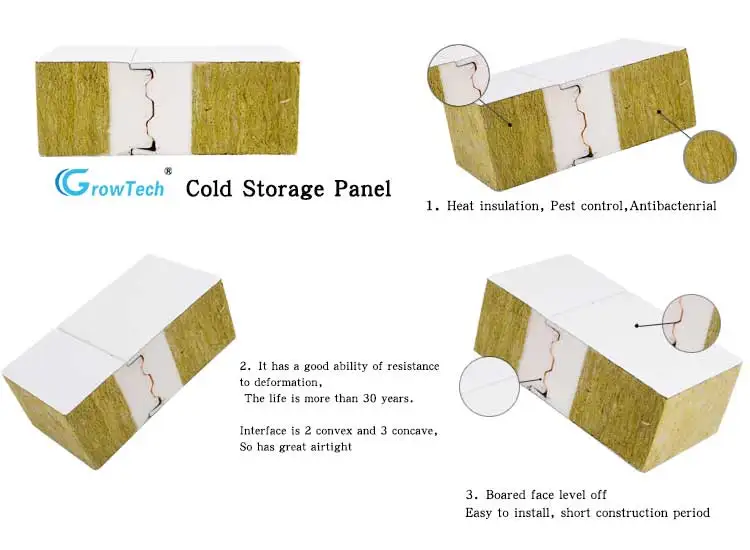 GrowTech®

Cold Storage Panel

1. Heat insulation, Pest control,Antibactenrial

2. It has a good ability of resistance to deformation,
The life is more than 30 years.

Interface is 2 convex and 3 concave,
So has great airtight

3. Boared face level off
Easy to install, short construction period