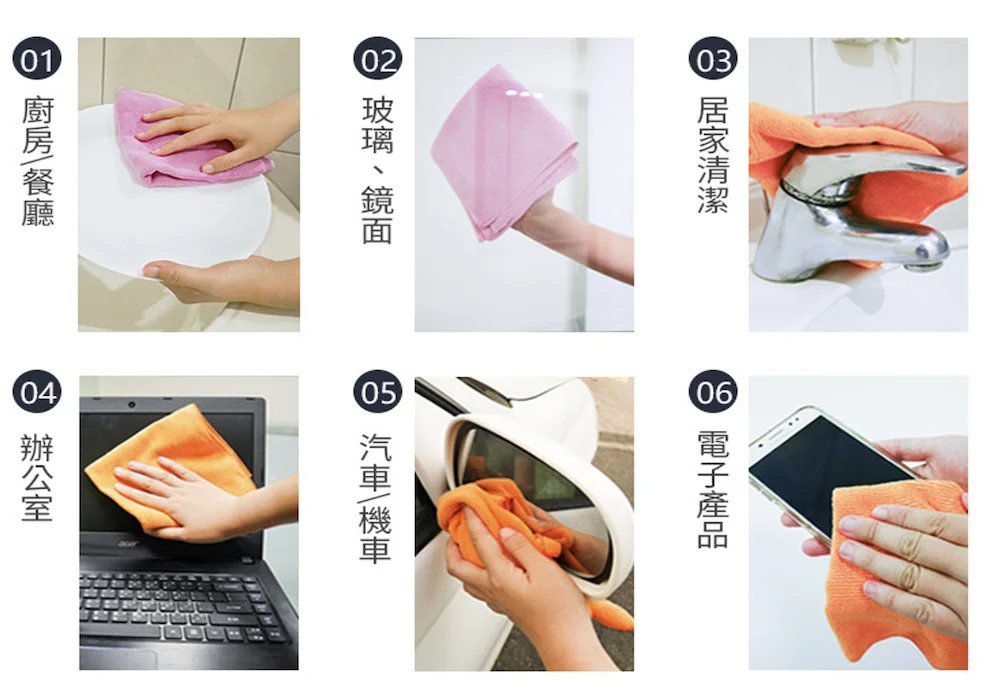 01
廚房/餐廳

02
玻璃、鏡面

03
居家清潔

04
辦公室

acer

05
汽車/機車

06
電子產品