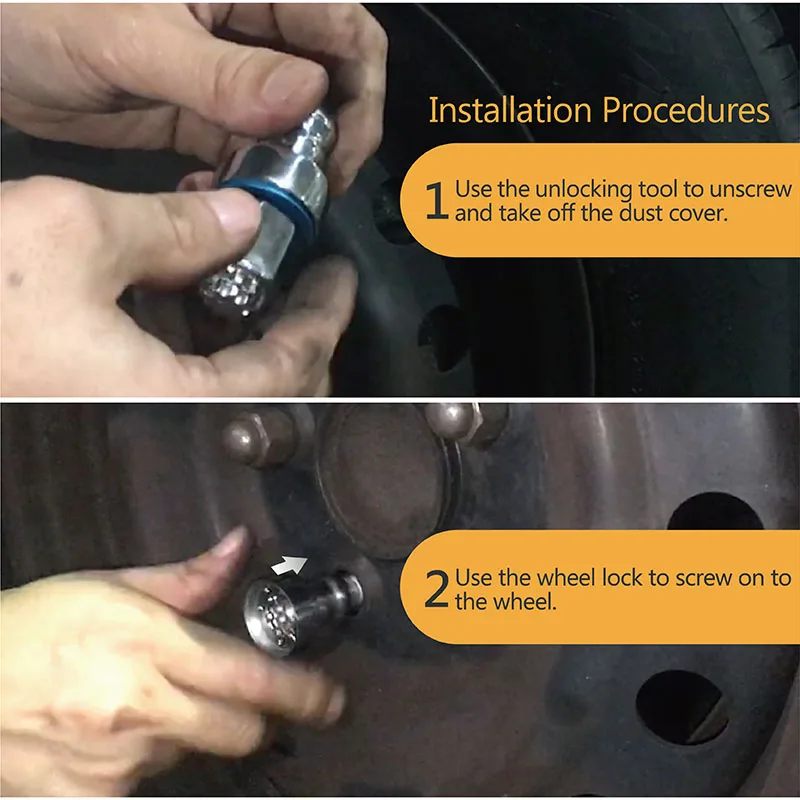 Installation Procedures

1 Use the unlocking tool to unscrew and take off the dust cover.

2 Use the wheel lock to screw on to the wheel.