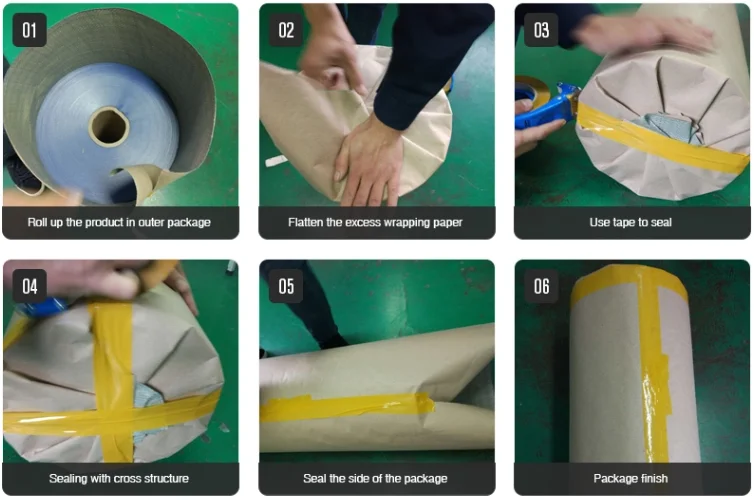 01
Roll up the product in outer package

02
Flatten the excess wrapping paper

03
Use tape to seal

04
Sealing with cross structure

05
Seal the side of the package

06
Package finish