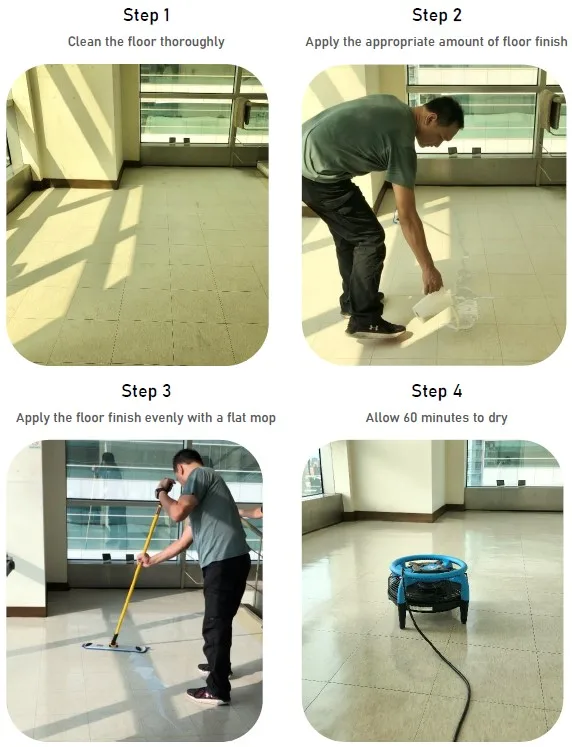 Step 1
Clean the floor thoroughly

Step 2
Apply the appropriate amount of floor finish

Step 3
Apply the floor finish evenly with a flat mop

Step 4
Allow 60 minutes to dry