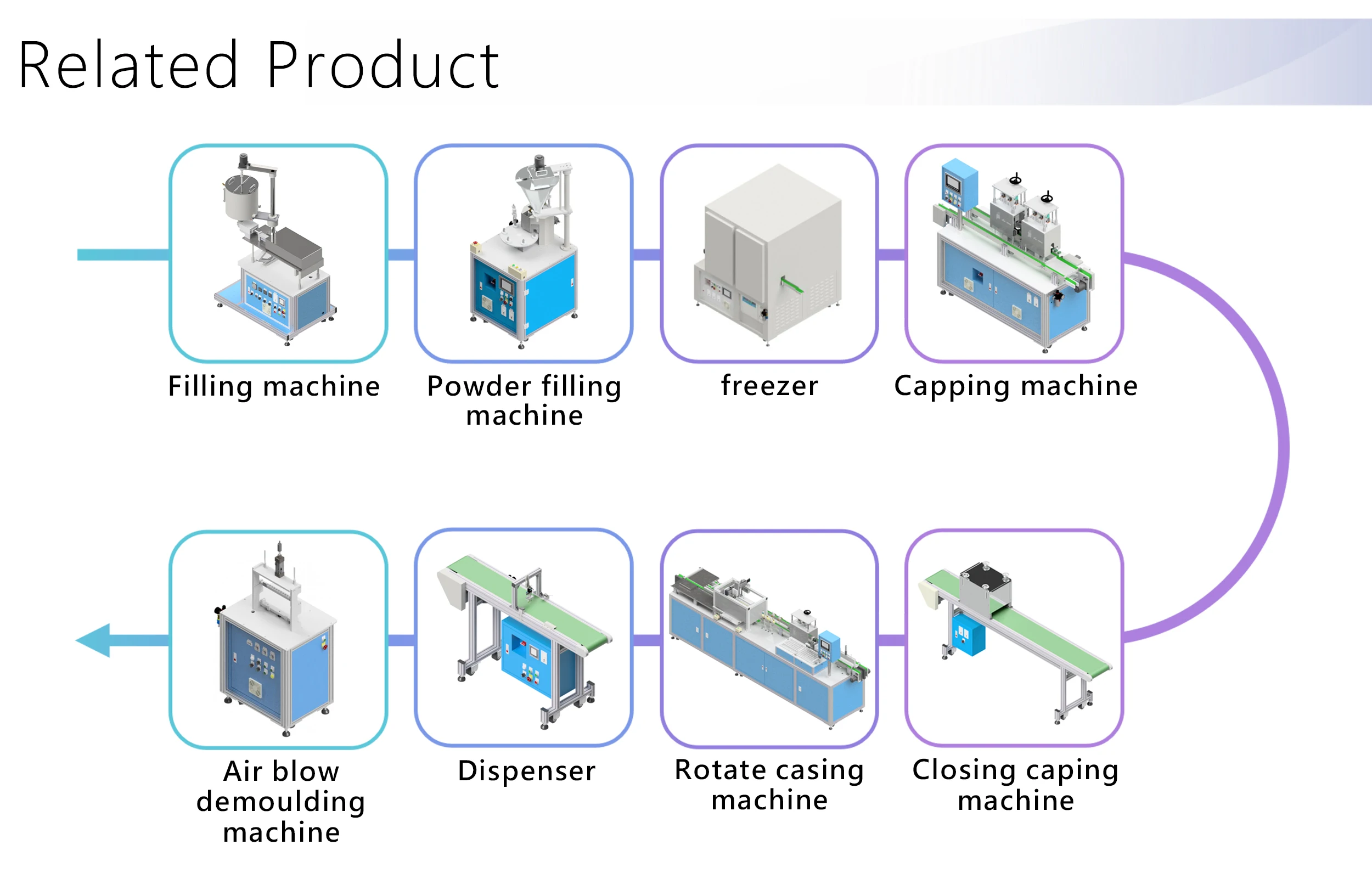 Related Product

Filling machine

Powder filling machine

freezer

Capping machine

Air blow demoulding machine

Dispenser

Rotate casing machine

Closing caping machine