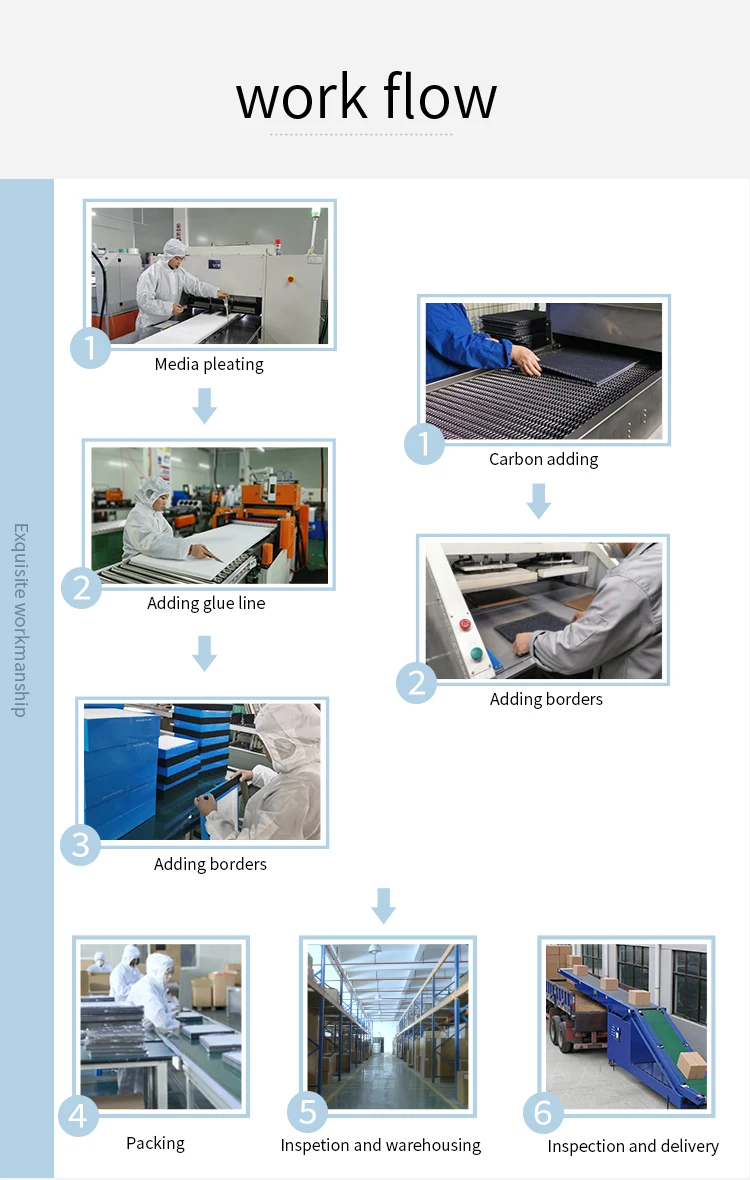 work flow

Exquisite workmanship

1
Media pleating

2
Adding glue line

3
Adding borders

1
Carbon adding

2
Adding borders

4
Packing

5
Inspetion and warehousing

6
Inspection and delivery