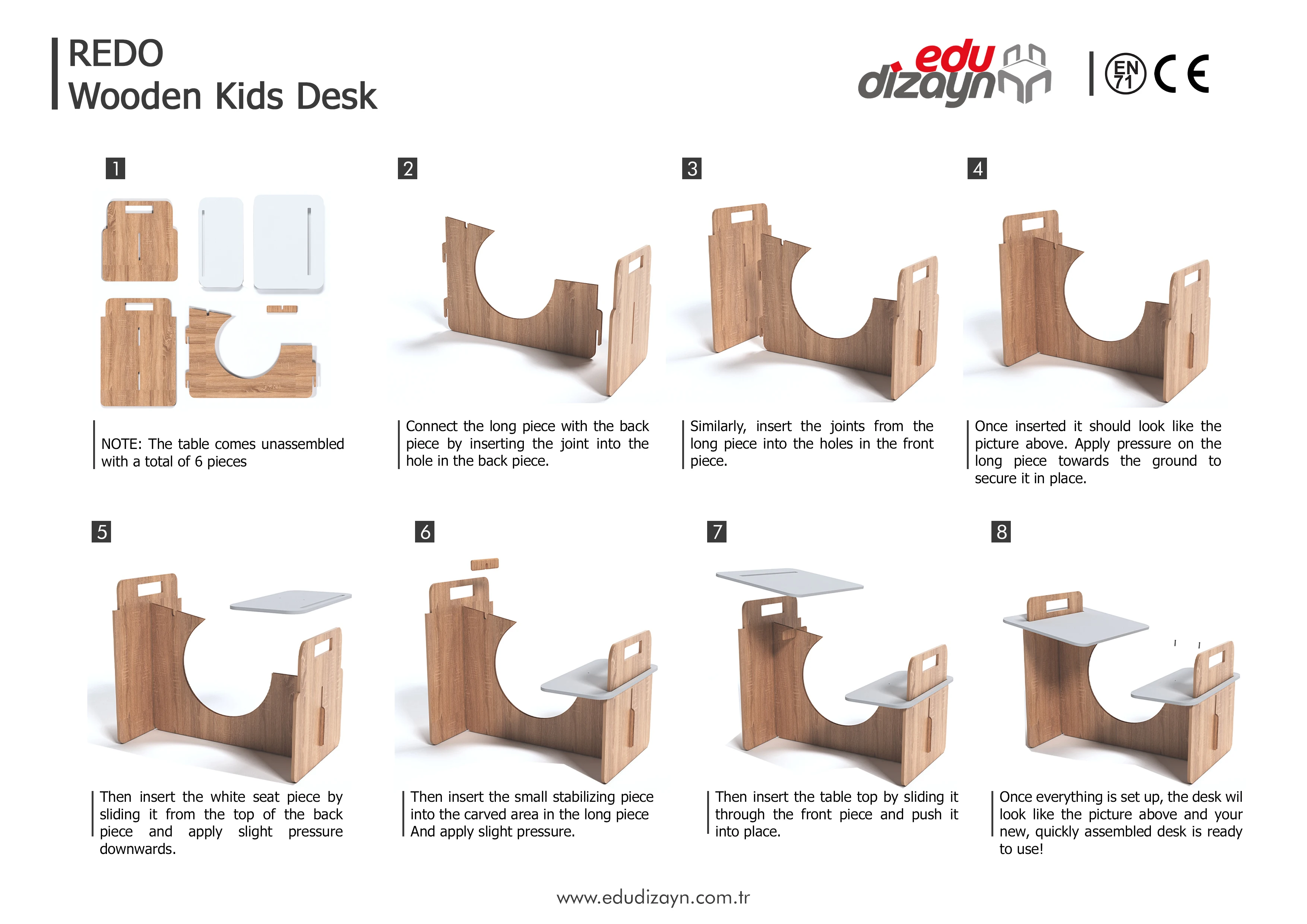 REDO
Wooden Kids Desk

edu dizayn

EN 71 CE

1

NOTE: The table comes unassembled with a total of 6 pieces

2

Connect the long piece with the back piece by inserting the joint into the hole in the back piece.

3

Similarly, insert the joints from the long piece into the holes in the front piece.

4

Once inserted it should look like the picture above. Apply pressure on the long piece towards the ground to secure it in place.

5

Then insert the white seat piece by sliding it from the top of the back piece and apply slight pressure downwards.

6

Then insert the small stabilizing piece into the carved area in the long piece And apply slight pressure.

7

Then insert the table top by sliding it through the front piece and push it into place.

8

Once everything is set up, the desk wil look like the picture above and your new, quickly assembled desk is ready to use!

www.edudizayn.com.tr