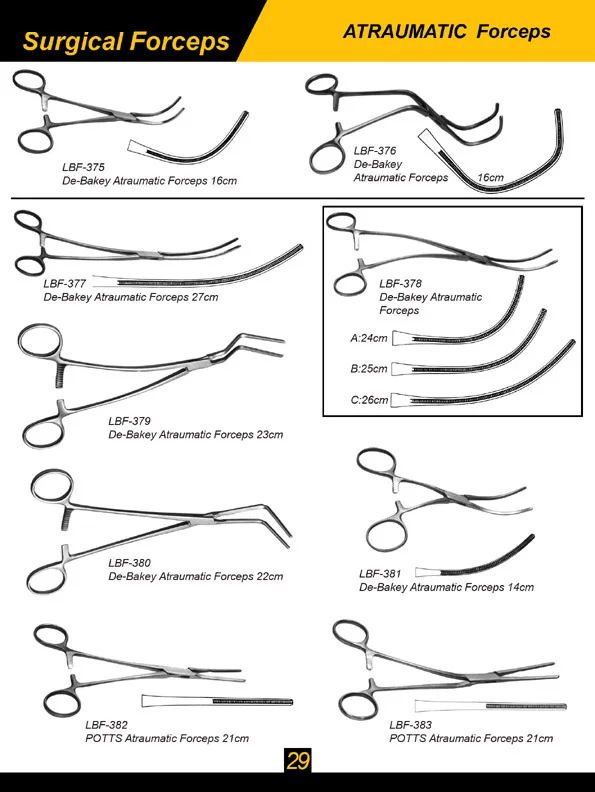 Surgical Forceps

ATRAUMATIC Forceps

LBF-375
De-Bakey Atraumatic Forceps 16cm

LBF-376
De-Bakey
Atraumatic Forceps 16cm

LBF-377
De-Bakey Atraumatic Forceps 27cm

LBF-378
De-Bakey Atraumatic Forceps

A:24cm

B:25cm

C:26cm

LBF-379
De-Bakey Atraumatic Forceps 23cm

LBF-380
De-Bakey Atraumatic Forceps 22cm

LBF-381
De-Bakey Atraumatic Forceps 14cm

LBF-382
POTTS Atraumatic Forceps 21cm

LBF-383
POTTS Atraumatic Forceps 21cm

29