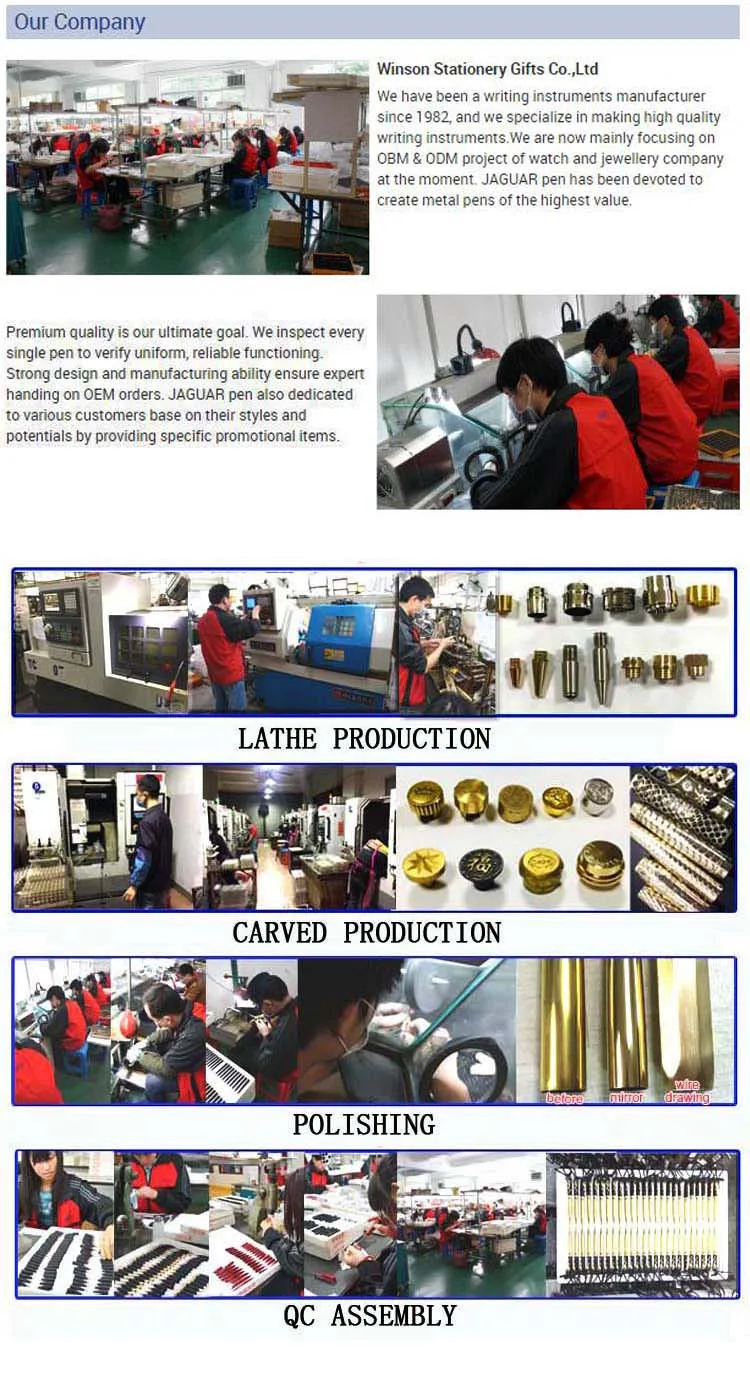 Our Company

Winson Stationery Gifts Co.,Ltd

We have been a writing instruments manufacturer since 1982, and we specialize in making high quality writing instruments.We are now mainly focusing on OBM & ODM project of watch and jewellery company at the moment. JAGUAR pen has been devoted to create metal pens of the highest value.

Premium quality is our ultimate goal. We inspect every single pen to verify uniform, reliable functioning. Strong design and manufacturing ability ensure expert handing on OEM orders. JAGUAR pen also dedicated to various customers base on their styles and potentials by providing specific promotional items.

LATHE PRODUCTION

CARVED PRODUCTION

before mirror wire drawing

POLISHING

QC ASSEMBLY