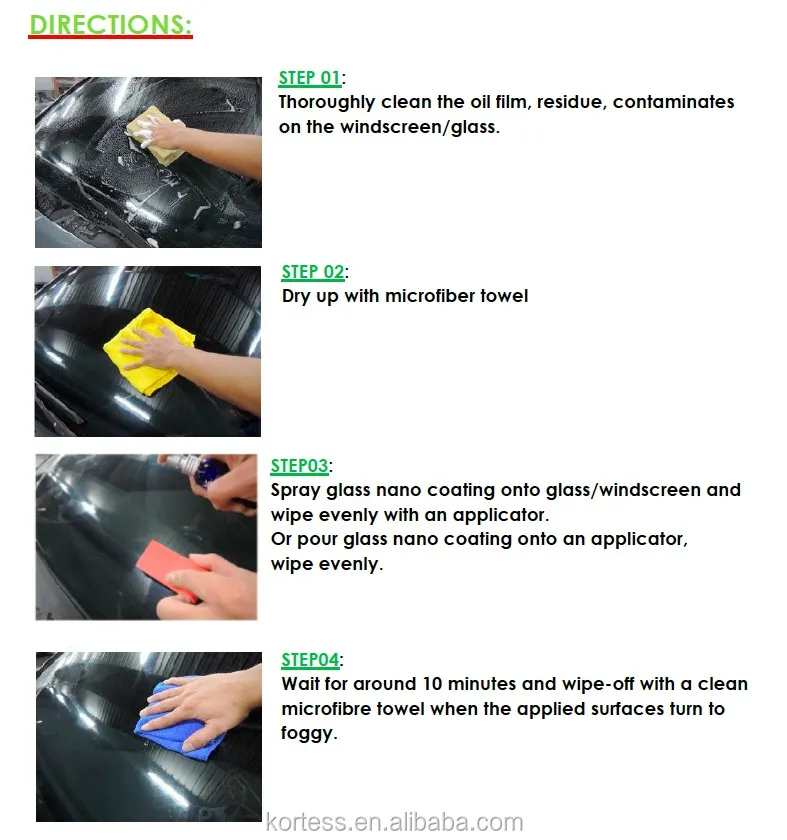 DIRECTIONS:

STEP 01:
Thoroughly clean the oil film, residue, contaminates on the windscreen/glass.

STEP 02:
Dry up with microfiber towel

STEP03:
Spray glass nano coating onto glass/windscreen and wipe evenly with an applicator.
Or pour glass nano coating onto an applicator, wipe evenly.

STEP04:
Wait for around 10 minutes and wipe-off with a clean microfibre towel when the applied surfaces turn to foggy.

kortess.en.alibaba.com