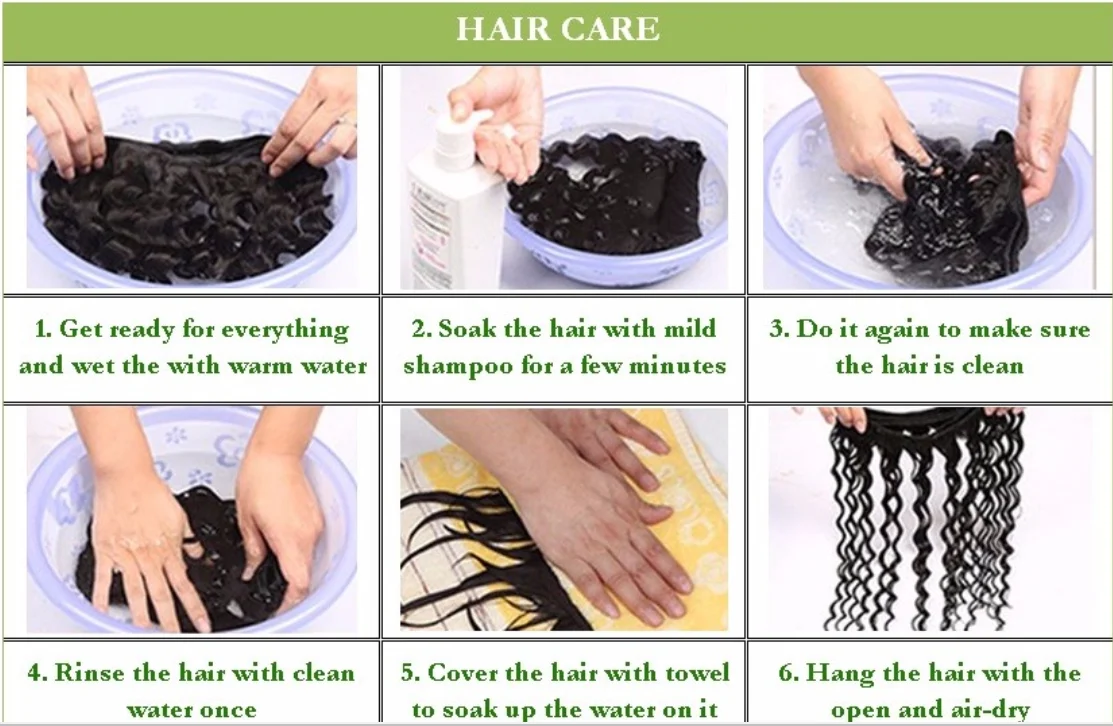 HAIR CARE

1. Get ready for everything and wet the with warm water

2. Soak the hair with mild shampoo for a few minutes

3. Do it again to make sure the hair is clean

4. Rinse the hair with clean water once

5. Cover the hair with towel to soak up the water on it

6. Hang the hair with the open and air-dry