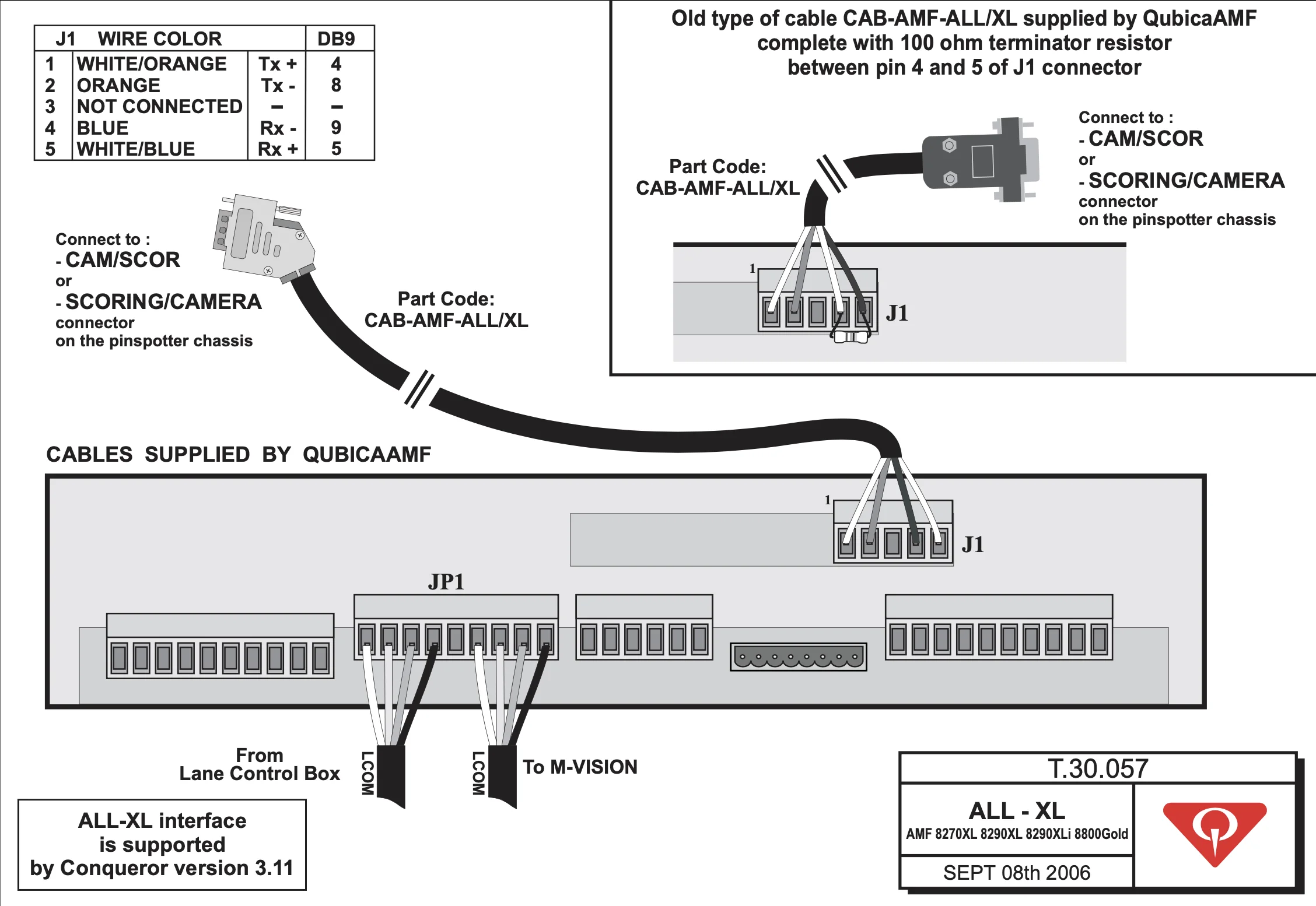 | J1 | WIRE COLOR | | DB9 |
|---|---|---|---|
| 1 | WHITE/ORANGE | Tx + | 4 |
| 2 | ORANGE | Tx - | 8 |
| 3 | NOT CONNECTED | – | – |
| 4 | BLUE | Rx - | 9 |
| 5 | WHITE/BLUE | Rx + | 5 |

Old type of cable CAB-AMF-ALL/XL supplied by QubicaAMF complete with 100 ohm terminator resistor between pin 4 and 5 of J1 connector

Part Code: CAB-AMF-ALL/XL

Connect to :
- CAM/SCOR
or
- SCORING/CAMERA
connector
on the pinspotter chassis

1

J1

Connect to :
- CAM/SCOR
or
- SCORING/CAMERA
connector
on the pinspotter chassis

Part Code: CAB-AMF-ALL/XL

CABLES SUPPLIED BY QUBICAAMF

1

J1

JP1

From
Lane Control Box

LCOM

LCOM

To M-VISION

ALL-XL interface is supported by Conqueror version 3.11

T.30.057

ALL - XL
AMF 8270XL 8290XL 8290XLi 8800Gold

SEPT 08th 2006