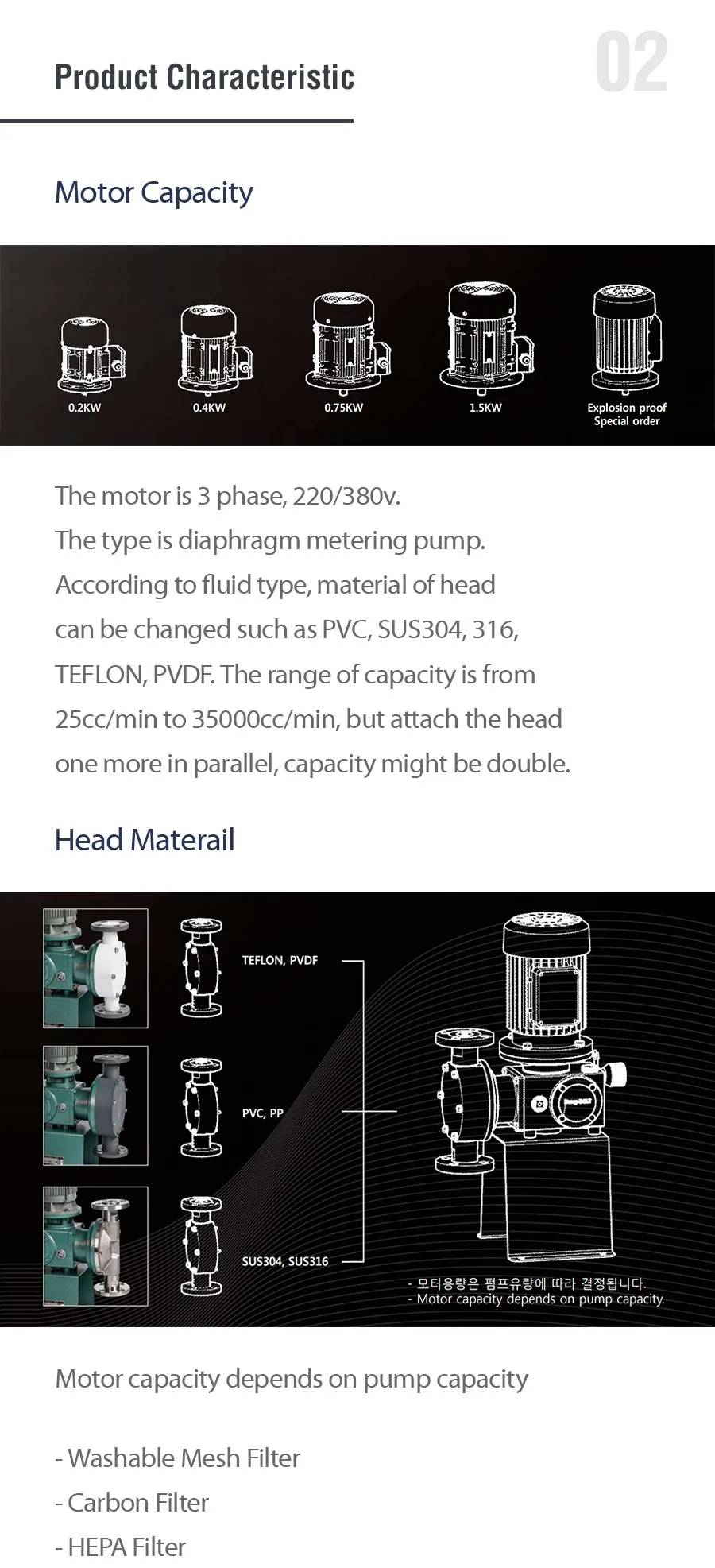 Product Characteristic

02

Motor Capacity

0.2KW

0.4KW

0.75KW

1.5KW

Explosion proof
Special order

The motor is 3 phase, 220/380v.
The type is diaphragm metering pump.
According to fluid type, material of head can be changed such as PVC, SUS304, 316, TEFLON, PVDF. The range of capacity is from 25cc/min to 35000cc/min, but attach the head one more in parallel, capacity might be double.

Head Materail

TEFLON, PVDF

PVC, PP

SUS304, SUS316

- 모터용량은 펌프유량에 따라 결정됩니다.
- Motor capacity depends on pump capacity.

Motor capacity depends on pump capacity

- Washable Mesh Filter
- Carbon Filter
- HEPA Filter