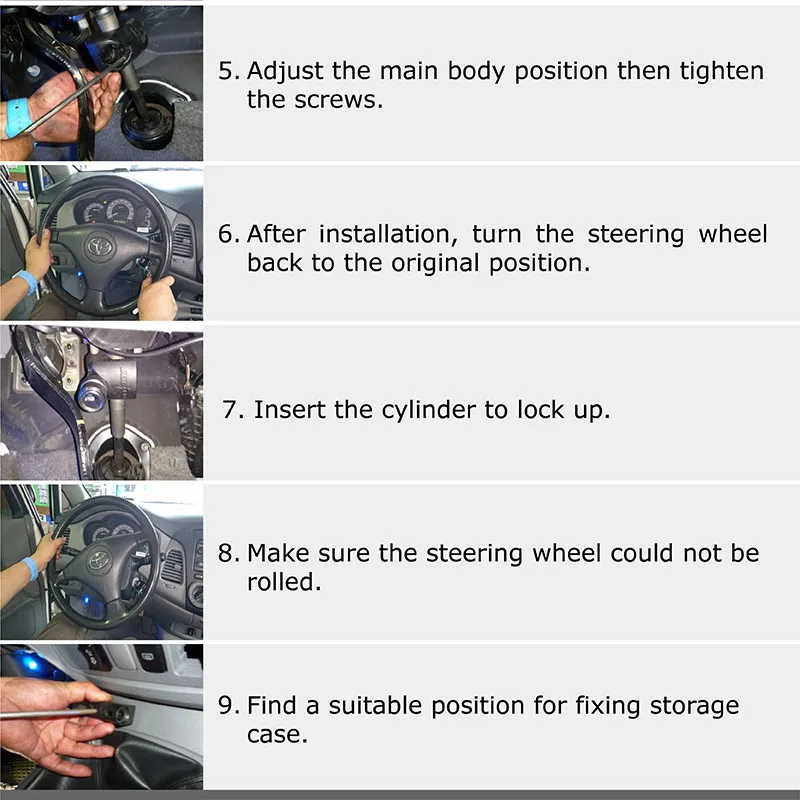 5. Adjust the main body position then tighten the screws.

6. After installation, turn the steering wheel back to the original position.

7. Insert the cylinder to lock up.

8. Make sure the steering wheel could not be rolled.

9. Find a suitable position for fixing storage case.