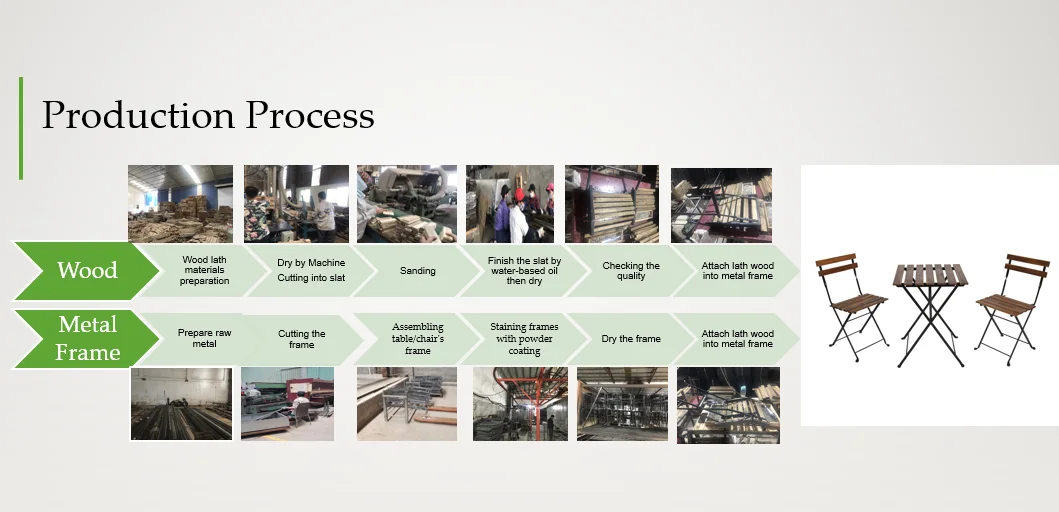 Production Process

Wood

Wood lath materials preparation

Dry by Machine Cutting into slat

Sanding

Finish the slat by water-based oil then dry

Checking the quality

Attach lath wood into metal frame

Metal Frame

Prepare raw metal

Cutting the frame

Assembling table/chair's frame

Staining frames with powder coating

Dry the frame

Attach lath wood into metal frame