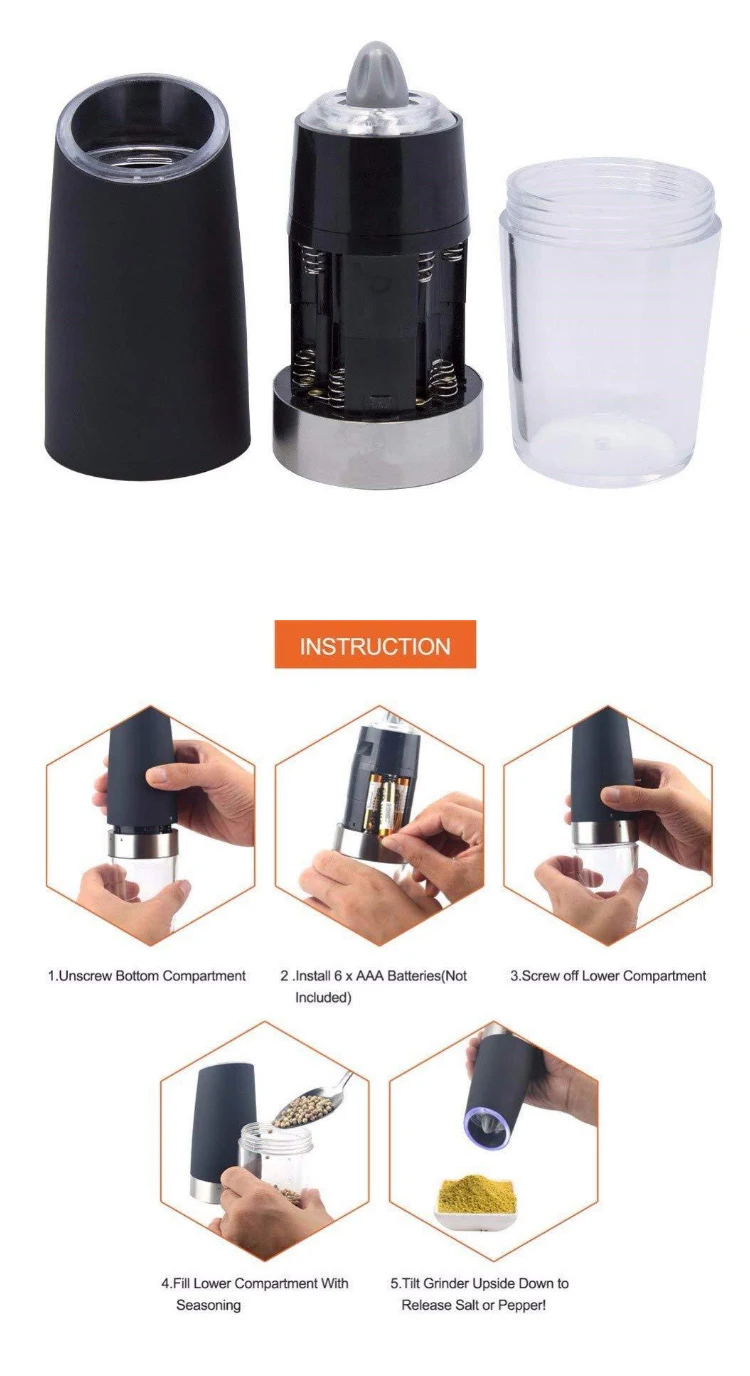 INSTRUCTION

1.Unscrew Bottom Compartment

2 .Install 6 x AAA Batteries(Not Included)

3.Screw off Lower Compartment

4.Fill Lower Compartment With Seasoning

5.Tilt Grinder Upside Down to Release Salt or Pepper!