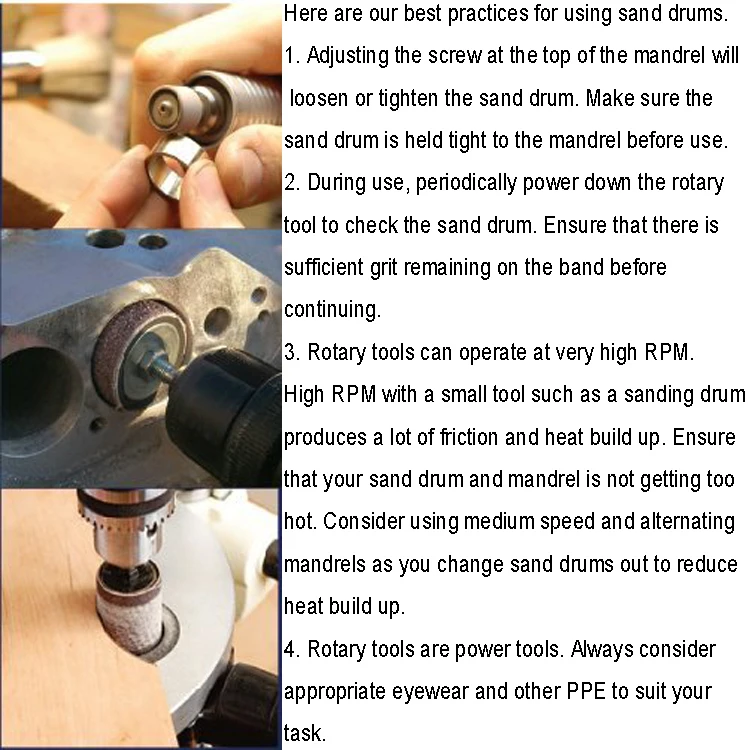 Here are our best practices for using sand drums.

1. Adjusting the screw at the top of the mandrel will loosen or tighten the sand drum. Make sure the sand drum is held tight to the mandrel before use.

2. During use, periodically power down the rotary tool to check the sand drum. Ensure that there is sufficient grit remaining on the band before continuing.

3. Rotary tools can operate at very high RPM. High RPM with a small tool such as a sanding drum produces a lot of friction and heat build up. Ensure that your sand drum and mandrel is not getting too hot. Consider using medium speed and alternating mandrels as you change sand drums out to reduce heat build up.

4. Rotary tools are power tools. Always consider appropriate eyewear and other PPE to suit your task.