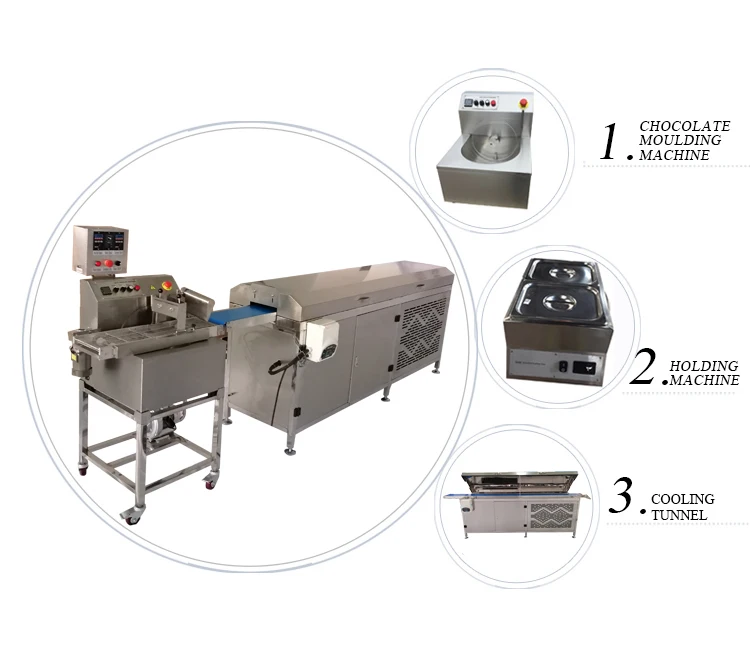 1. CHOCOLATE MOULDING MACHINE

2. HOLDING MACHINE

3. COOLING TUNNEL