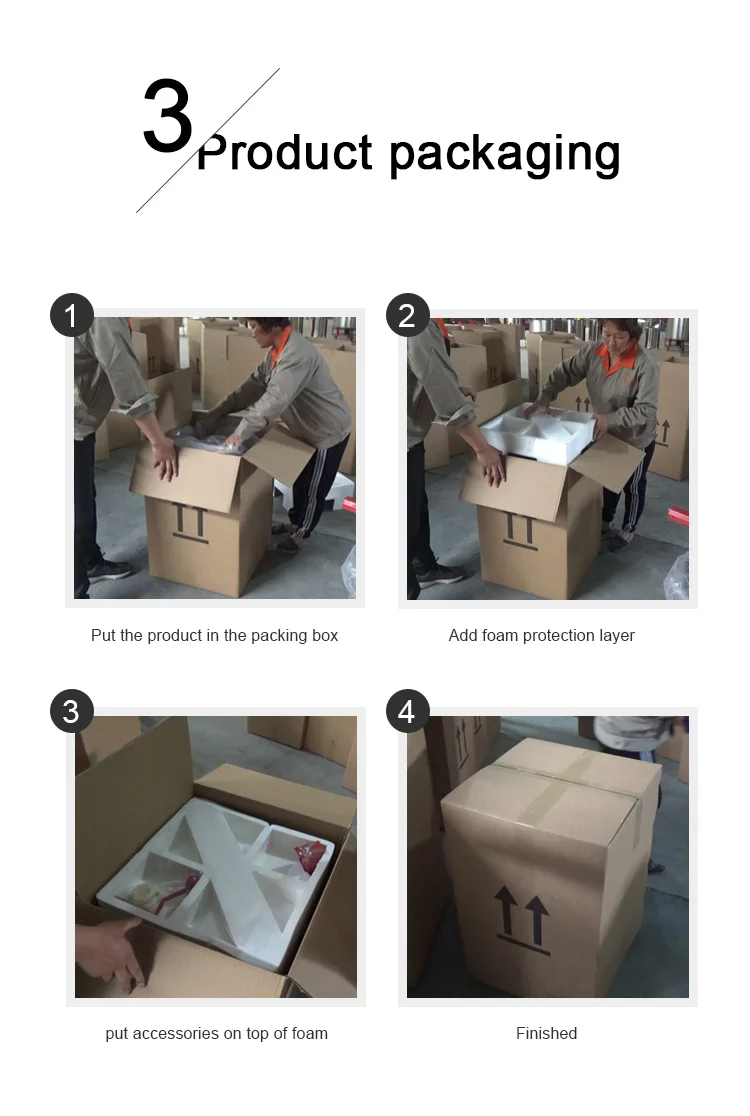 3 Product packaging

1

Put the product in the packing box

2

Add foam protection layer

3

put accessories on top of foam

4

Finished