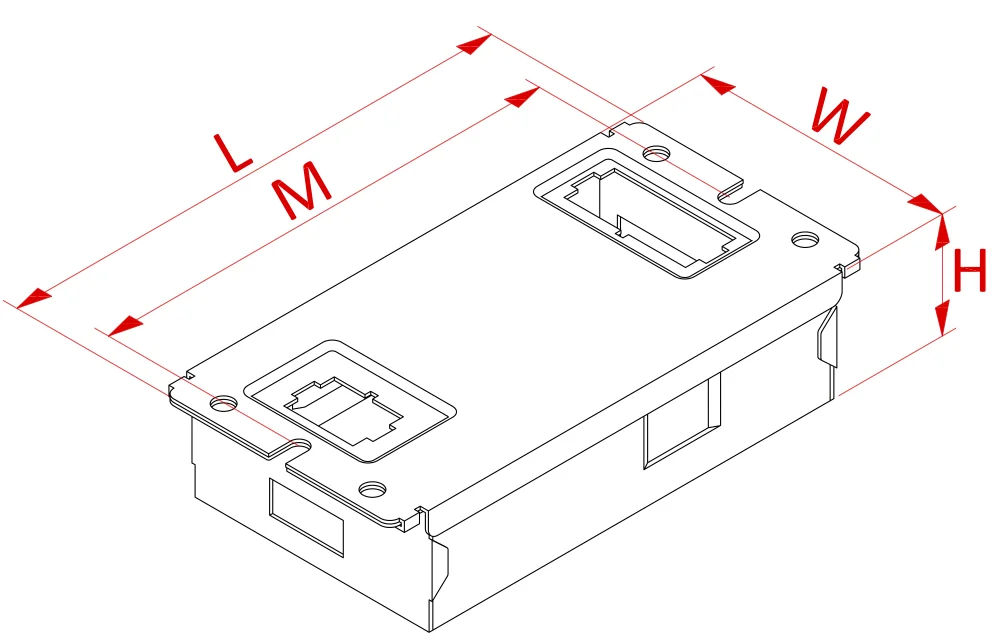 L
M
W
H