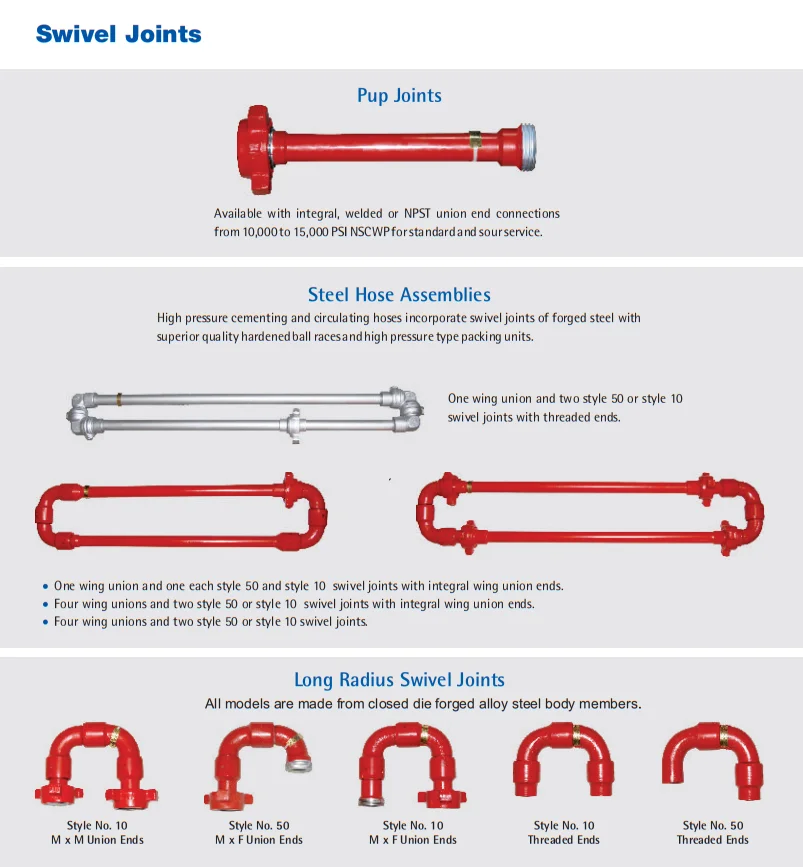 Swivel Joints

Pup Joints

Available with integral, welded or NPST union end connections from 10,000 to 15,000 PSI NSCWP for standard and sour service.

Steel Hose Assemblies

High pressure cementing and circulating hoses incorporate swivel joints of forged steel with superior quality hardened ball races and high pressure type packing units.

One wing union and two style 50 or style 10 swivel joints with threaded ends.

• One wing union and one each style 50 and style 10 swivel joints with integral wing union ends.
• Four wing unions and two style 50 or style 10 swivel joints with integral wing union ends.
• Four wing unions and two style 50 or style 10 swivel joints.

Long Radius Swivel Joints

All models are made from closed die forged alloy steel body members.

Style No. 10
M x M Union Ends

Style No. 50
M x F Union Ends

Style No. 10
M x F Union Ends

Style No. 10
Threaded Ends

Style No. 50
Threaded Ends