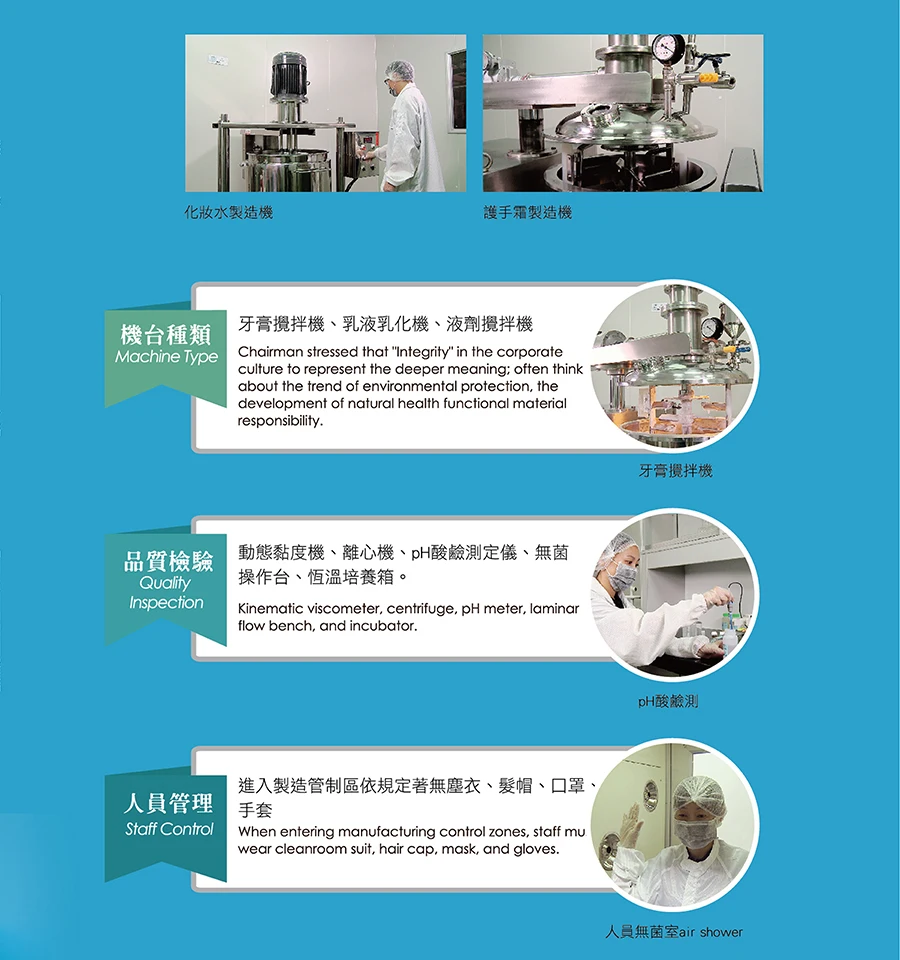 化妝水製造機

護手霜製造機

機台種類
Machine Type

牙膏攪拌機、乳液乳化機、液劑攪拌機

Chairman stressed that "Integrity" in the corporate culture to represent the deeper meaning; often think about the trend of environmental protection, the development of natural health functional material responsibility.

牙膏攪拌機

品質檢驗
Quality Inspection

動態黏度機、離心機、pH酸鹼測定儀、無菌操作台、恆溫培養箱。

Kinematic viscometer, centrifuge, pH meter, laminar flow bench, and incubator.

pH酸鹼測

人員管理
Staff Control

進入製造管制區依規定著無塵衣、髮帽、口罩、手套

When entering manufacturing control zones, staff mu wear cleanroom suit, hair cap, mask, and gloves.

人員無菌室air shower