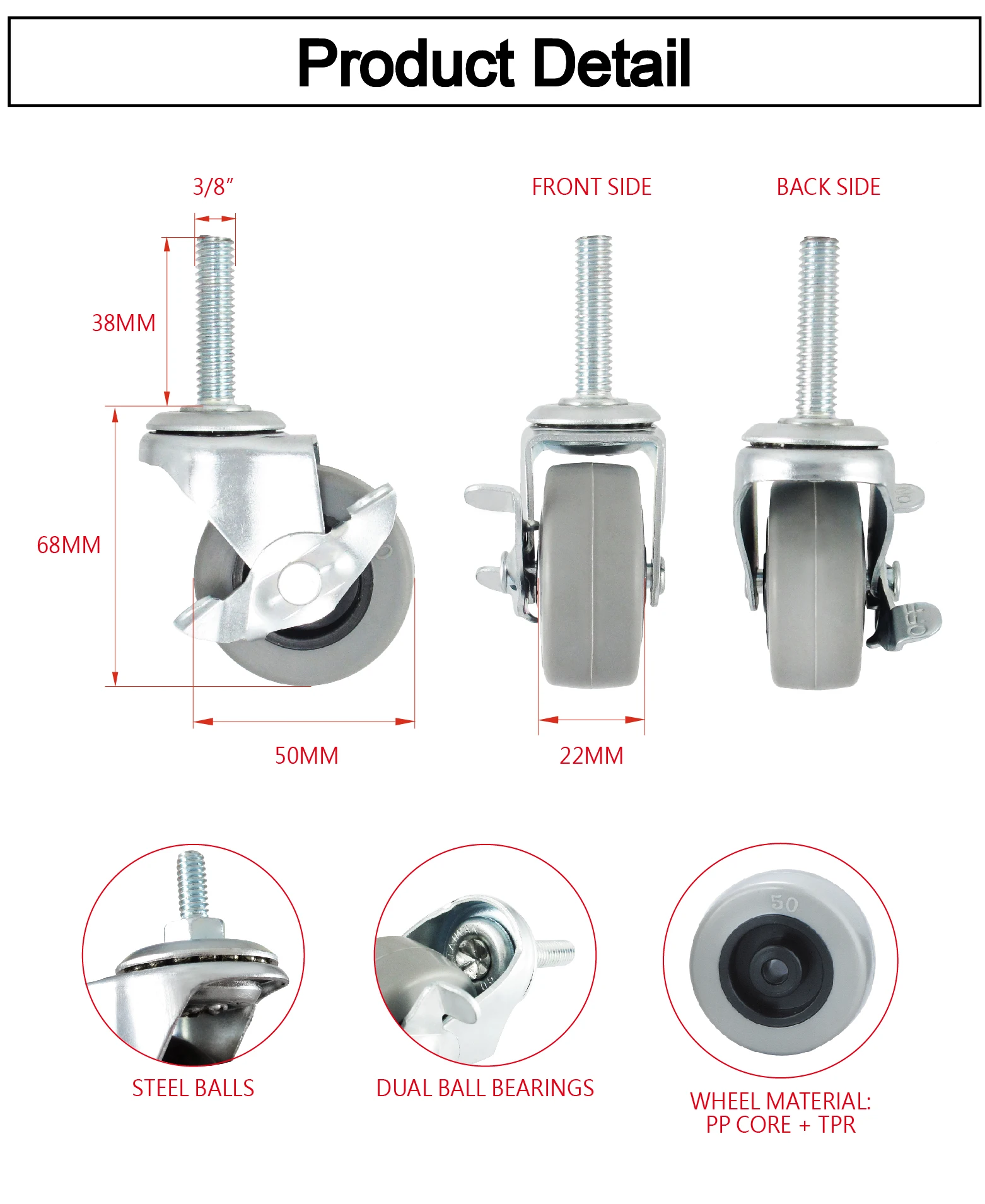 Product Detail

3/8″

FRONT SIDE

BACK SIDE

38MM

68MM

ON

OFF

50MM

22MM

50

STEEL BALLS

DUAL BALL BEARINGS

WHEEL MATERIAL:
PP CORE + TPR