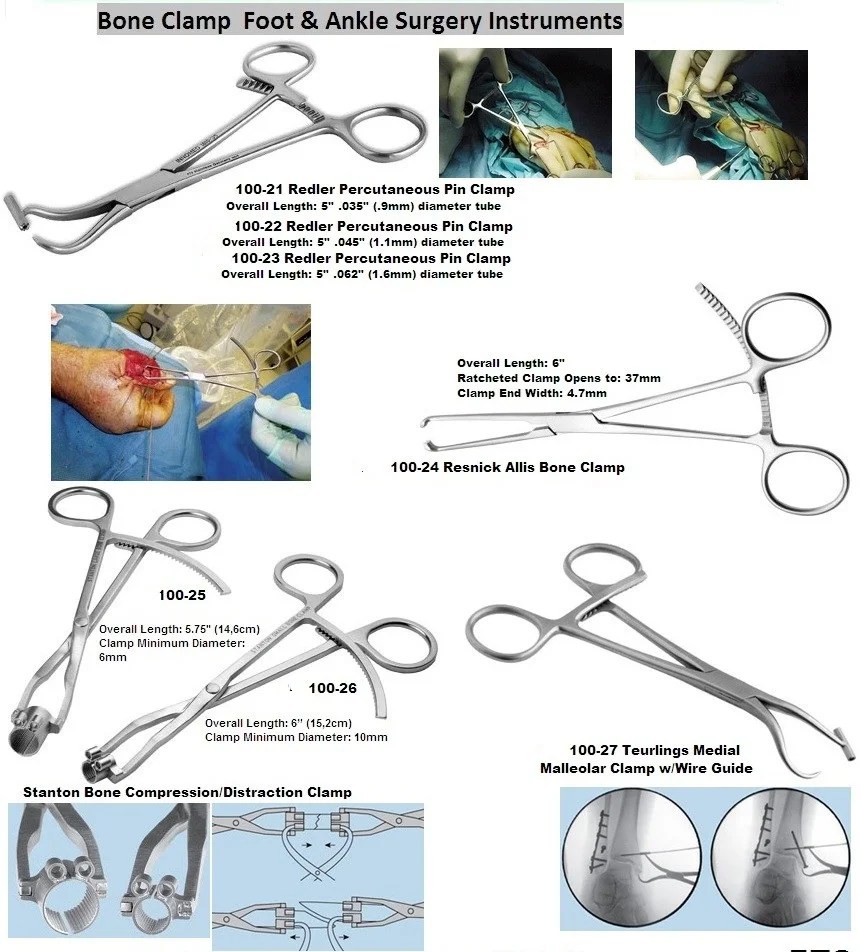 Bone Clamp Foot & Ankle Surgery Instruments

100-21 Redler Percutaneous Pin Clamp
Overall Length: 5" .035" (.9mm) diameter tube

100-22 Redler Percutaneous Pin Clamp
Overall Length: 5" .045" (1.1mm) diameter tube

100-23 Redler Percutaneous Pin Clamp
Overall Length: 5" .062" (1.6mm) diameter tube

Overall Length: 6"
Ratcheted Clamp Opens to: 37mm
Clamp End Width: 4.7mm

100-24 Resnick Allis Bone Clamp

100-25

Overall Length: 5.75" (14,6cm)
Clamp Minimum Diameter: 6mm

100-26

Overall Length: 6" (15,2cm)
Clamp Minimum Diameter: 10mm

100-27 Teurlings Medial Malleolar Clamp w/Wire Guide

Stanton Bone Compression/Distraction Clamp