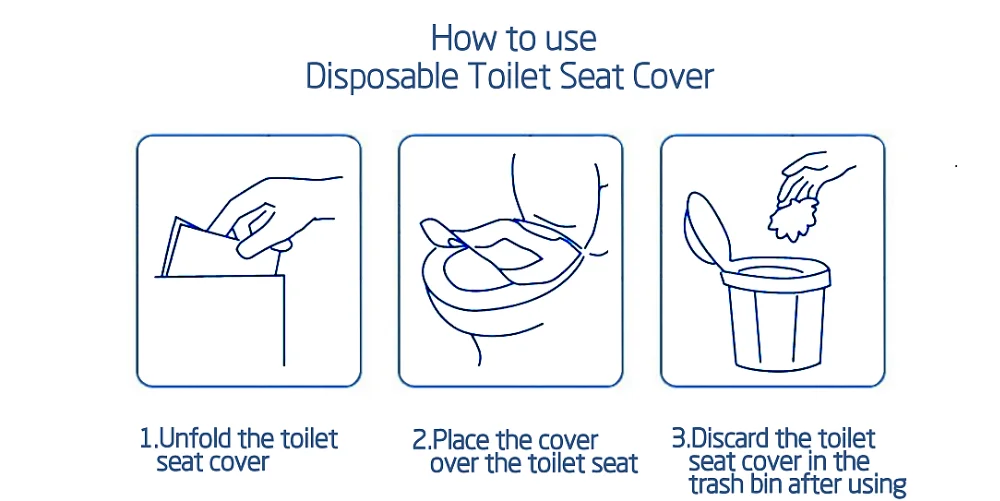 How to use
Disposable Toilet Seat Cover

1.Unfold the toilet seat cover

2.Place the cover over the toilet seat

3.Discard the toilet seat cover in the trash bin after using